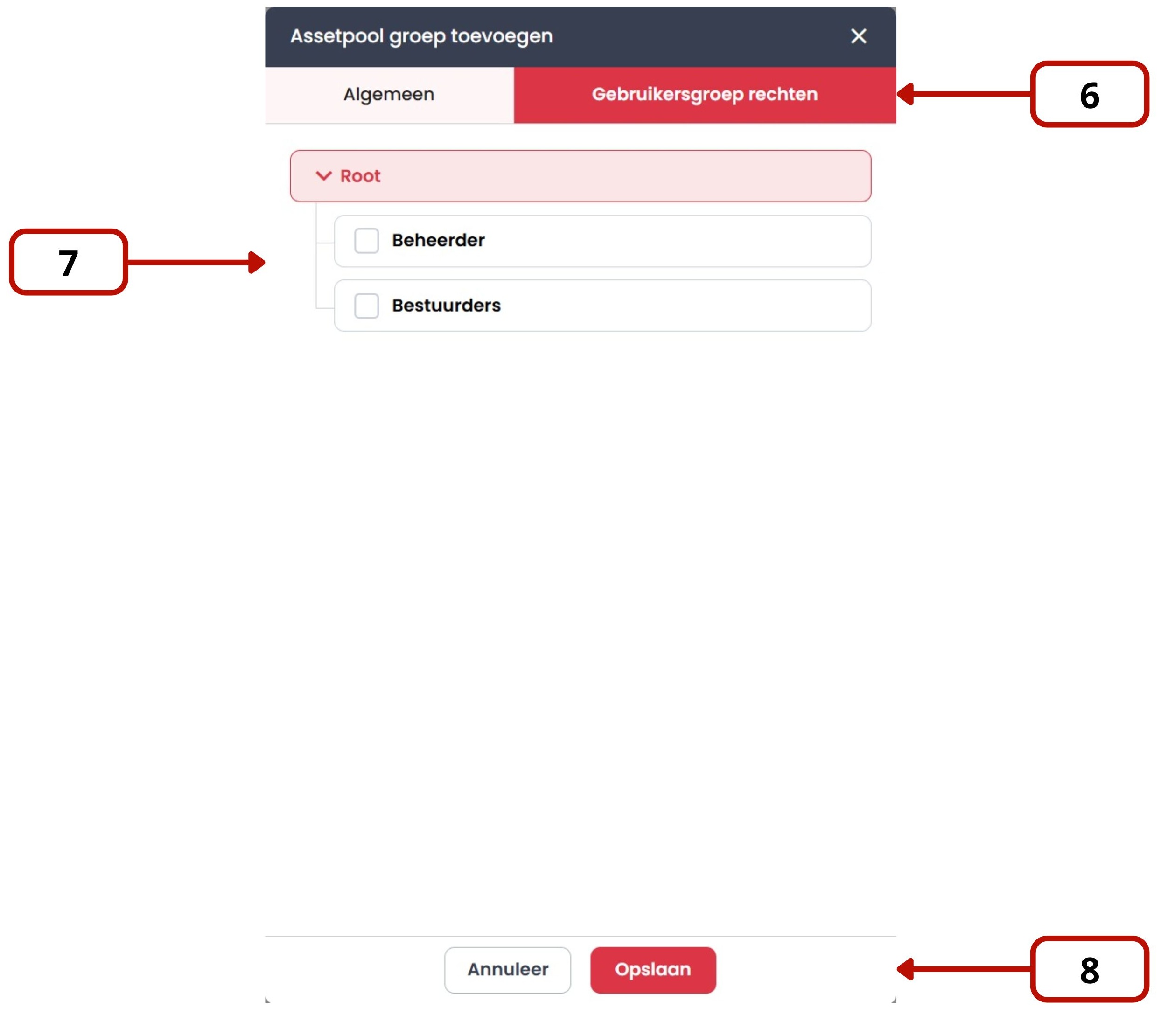 Assetpool groep toevoegen

Algemeen

Gebruikersgroep rechten

6

Root

7

Beheerder

Bestuurders

Annuleer

Opslaan

8